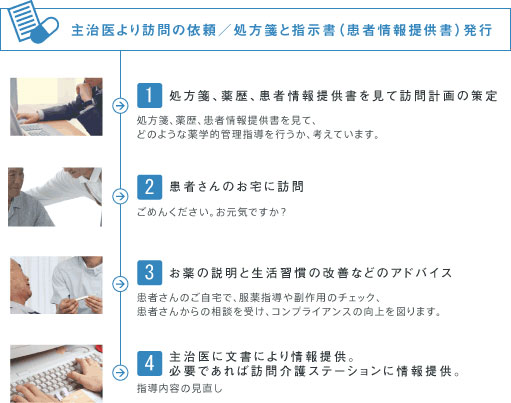 主治医より訪問の依頼／処方箋と指示書（患者情報提供書）発行

1 処方箋、薬歴、患者情報提供書を見て訪問計画の策定

処方箋、薬歴、患者情報提供書を見て、どのような薬学的管理指導を行うか、考えています。

2 患者さんのお宅に訪問

ごめんください。お元気ですか？

3 お薬の説明と生活習慣の改善などのアドバイス

患者さんのご自宅で、服薬指導や副作用のチェック、患者さんからの相談を受け、コンプライアンスの向上を図ります。

4 主治医に文書により情報提供。必要であれば訪問介護ステーションに情報提供。

指導内容の見直し